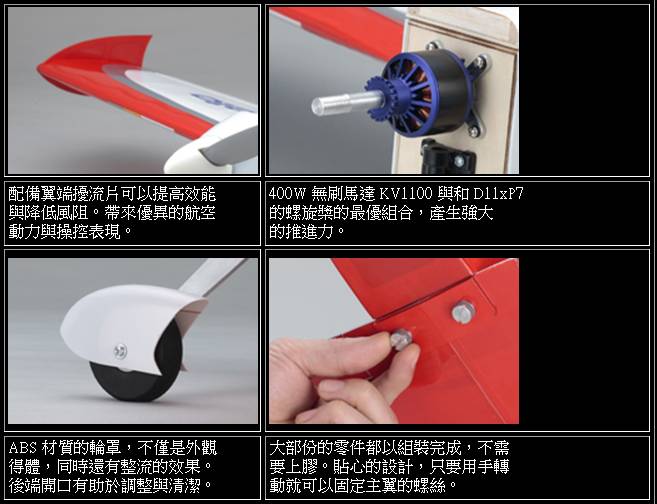 配備翼端擾流片可以提高效能與降低風阻。帶來優異的航空動力與操控表現。

400W 無刷馬達 KV1100 與和 D11xP7 的螺旋槳的最優組合，產生強大的推進力。

ABS 材質的輪罩，不僅是外觀得體，同時還有整流的效果。後端開口有助於調整與清潔。

大部份的零件都以組裝完成，不需要上膠。貼心的設計，只要用手轉動就可以固定主翼的螺絲。